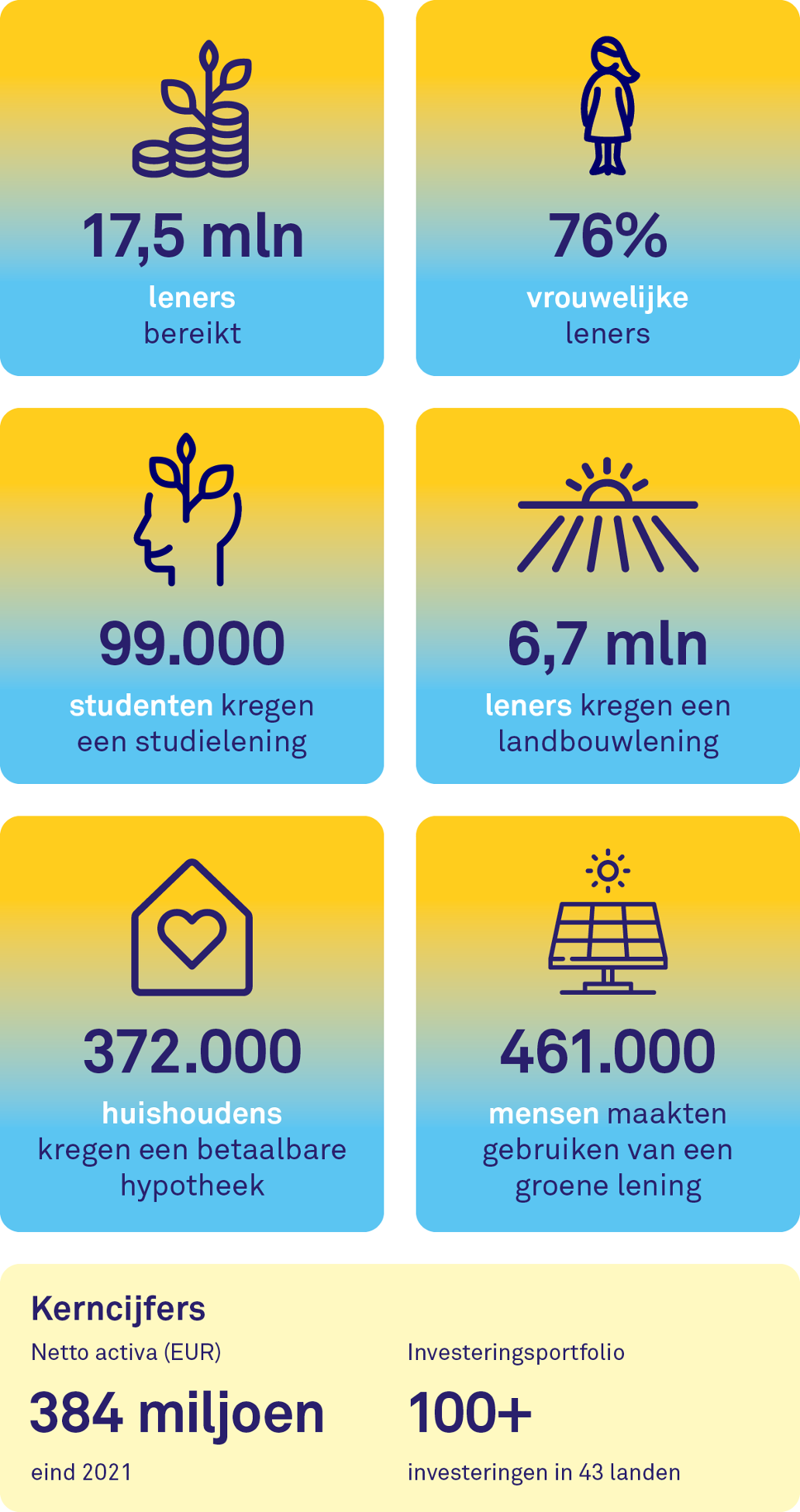 17,5 mln
leners
bereikt

76%
vrouwelijke
leners

99.000
studenten kregen een studielening

6,7 mln
leners kregen een landbouwlening

372.000
huishoudens kregen een betaalbare hypotheek

461.000
mensen maakten gebruiken van een groene lening

Kerncijfers

Netto activa (EUR)
384 miljoen
eind 2021

Investeringsportfolio
100+
investeringen in 43 landen