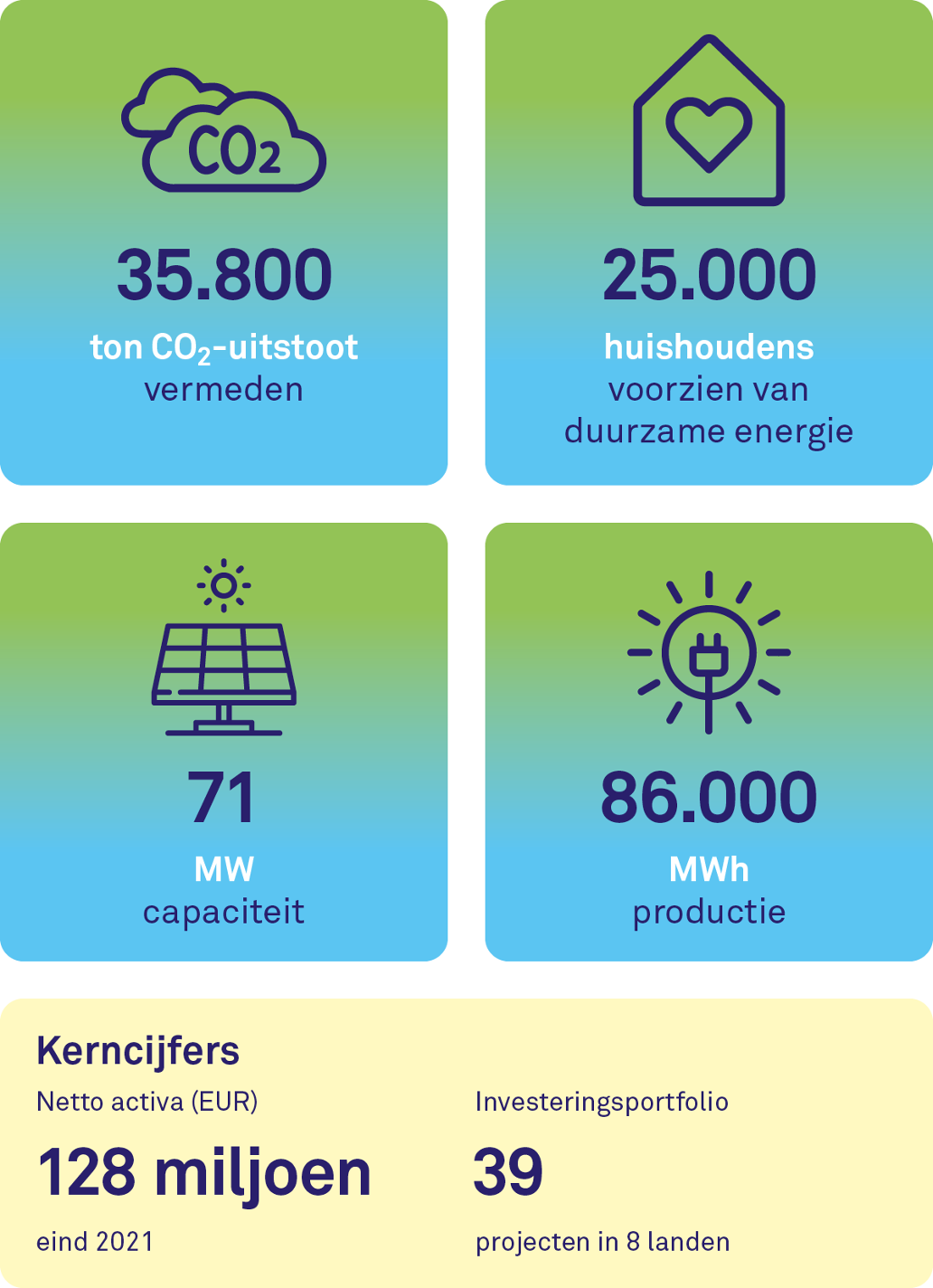 $CO_2$

35.800

ton $CO_2$-uitstoot vermeden

25.000

huishoudens voorzien van duurzame energie

71

MW capaciteit

86.000

MWh productie

Kerncijfers

Netto activa (EUR)

128 miljoen

eind 2021

Investeringsportfolio

39

projecten in 8 landen