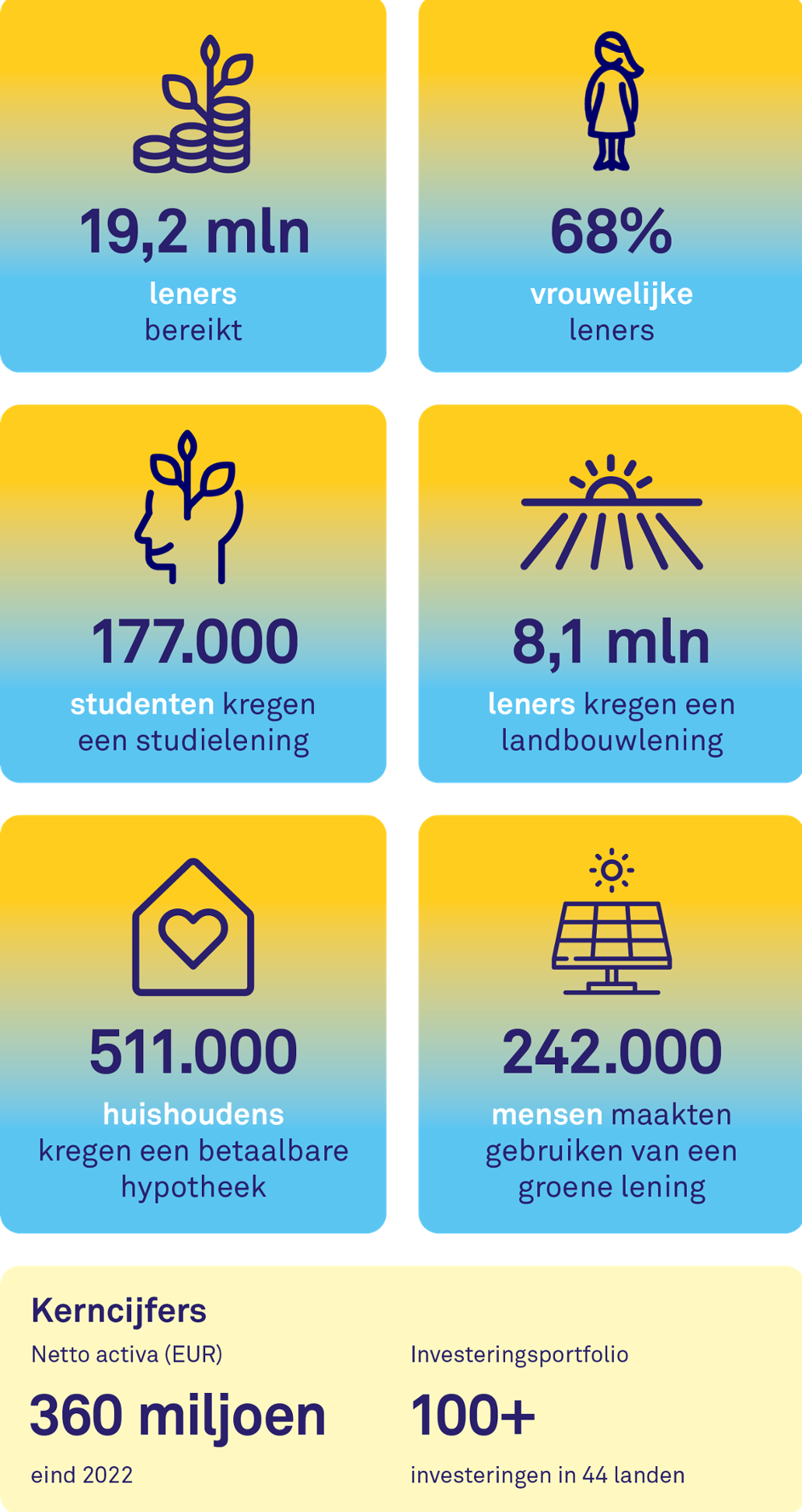 19,2 mln
leners
bereikt

68%
vrouwelijke
leners

177.000
studenten kregen een studielening

8,1 mln
leners kregen een landbouwlening

511.000
huishoudens kregen een betaalbare hypotheek

242.000
mensen maakten gebruiken van een groene lening

Kerncijfers
Netto activa (EUR)
360 miljoen
eind 2022

Investeringsportfolio
100+
investeringen in 44 landen