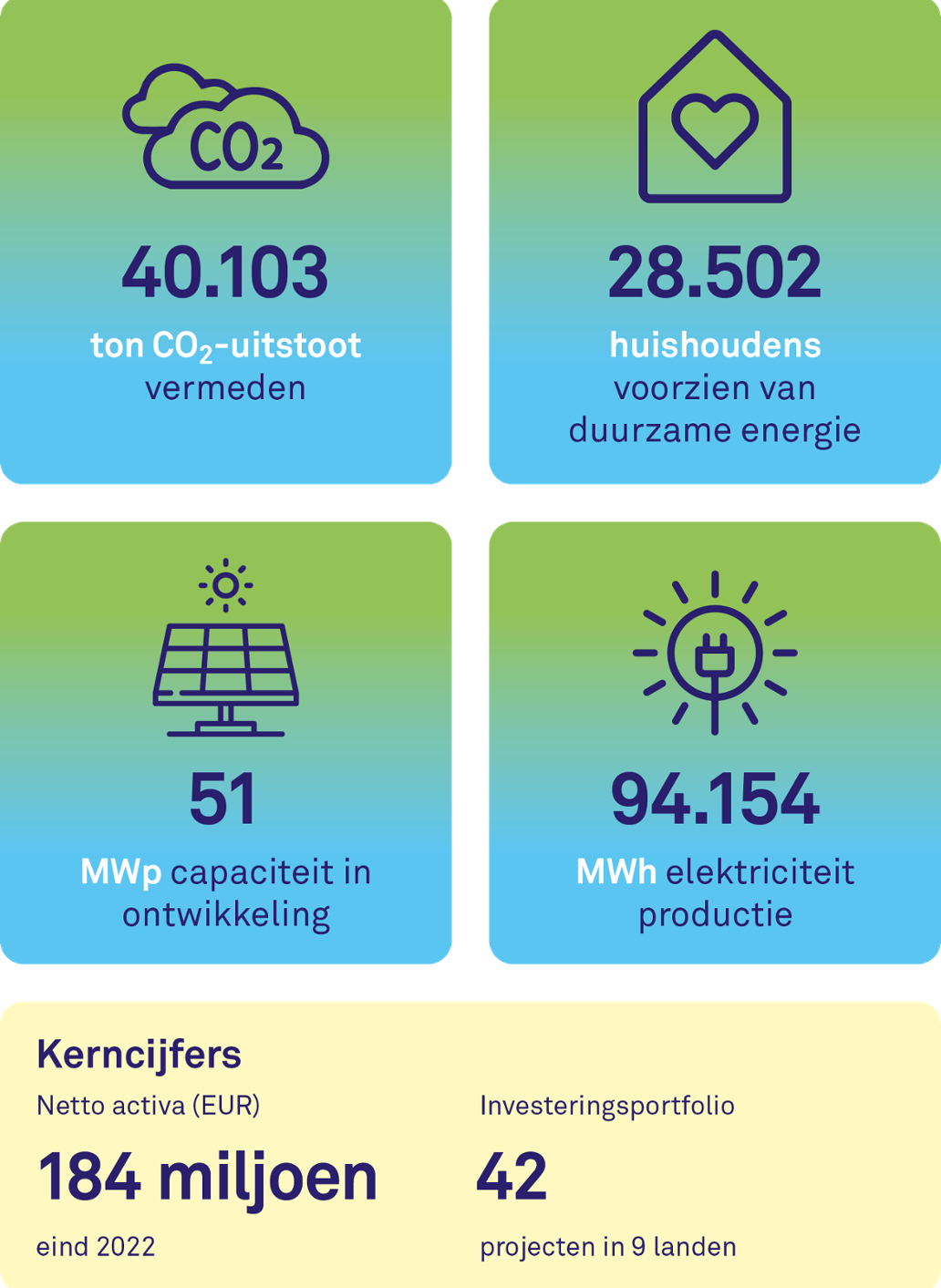 $CO_2$

40.103

ton $CO_2$-uitstoot vermeden

28.502

huishoudens voorzien van duurzame energie

51

MWp capaciteit in ontwikkeling

94.154

MWh elektriciteit productie

Kerncijfers

Netto activa (EUR)

184 miljoen

eind 2022

Investeringsportfolio

42

projecten in 9 landen