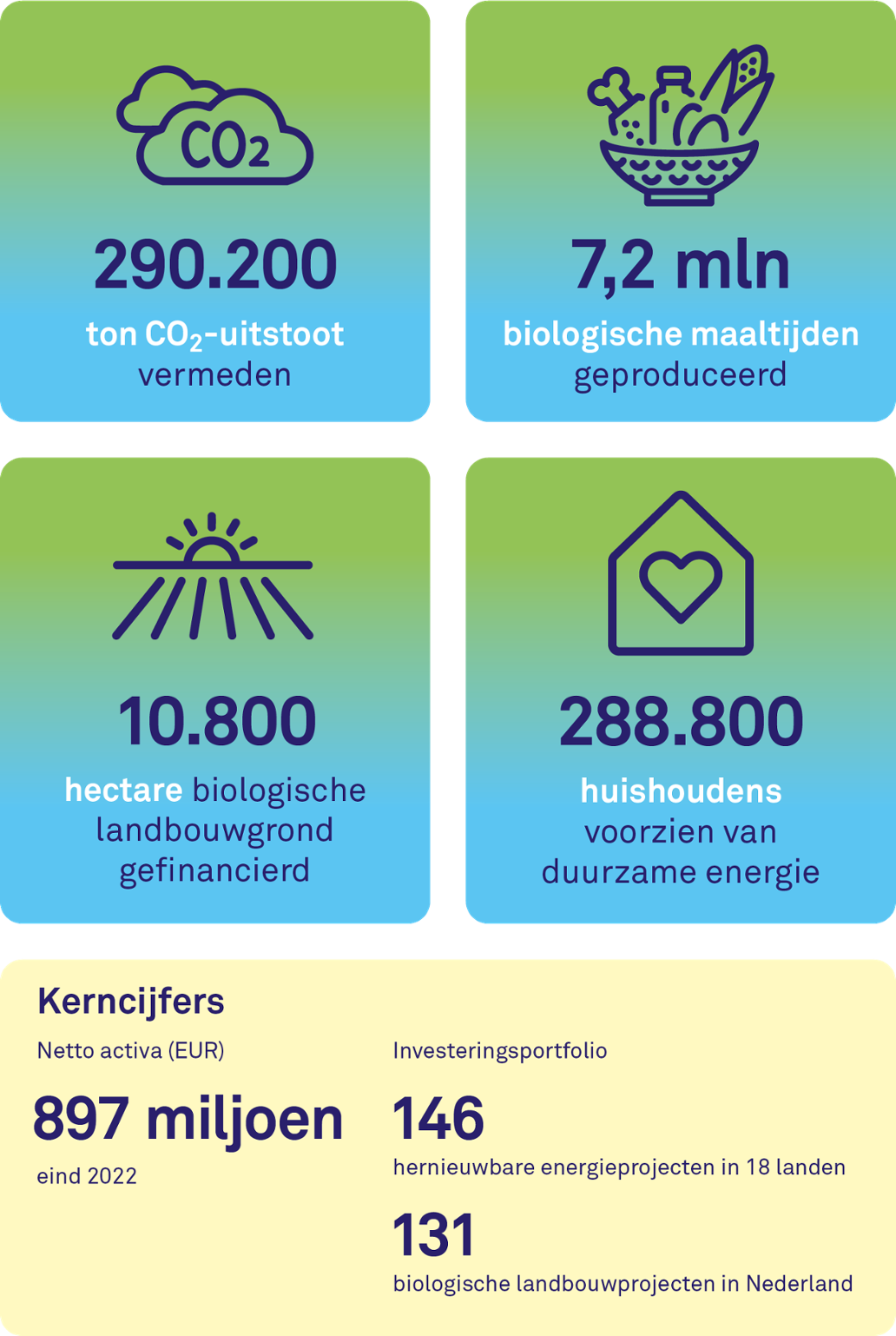 $CO_2$

290.200

ton $CO_2$-uitstoot vermeden

7,2 mln

biologische maaltijden geproduceerd

10.800

hectare biologische landbouwgrond gefinancierd

288.800

huishoudens voorzien van duurzame energie

Kerncijfers

Netto activa (EUR)

897 miljoen

eind 2022

Investeringsportfolio

146

hernieuwbare energieprojecten in 18 landen

131

biologische landbouwprojecten in Nederland