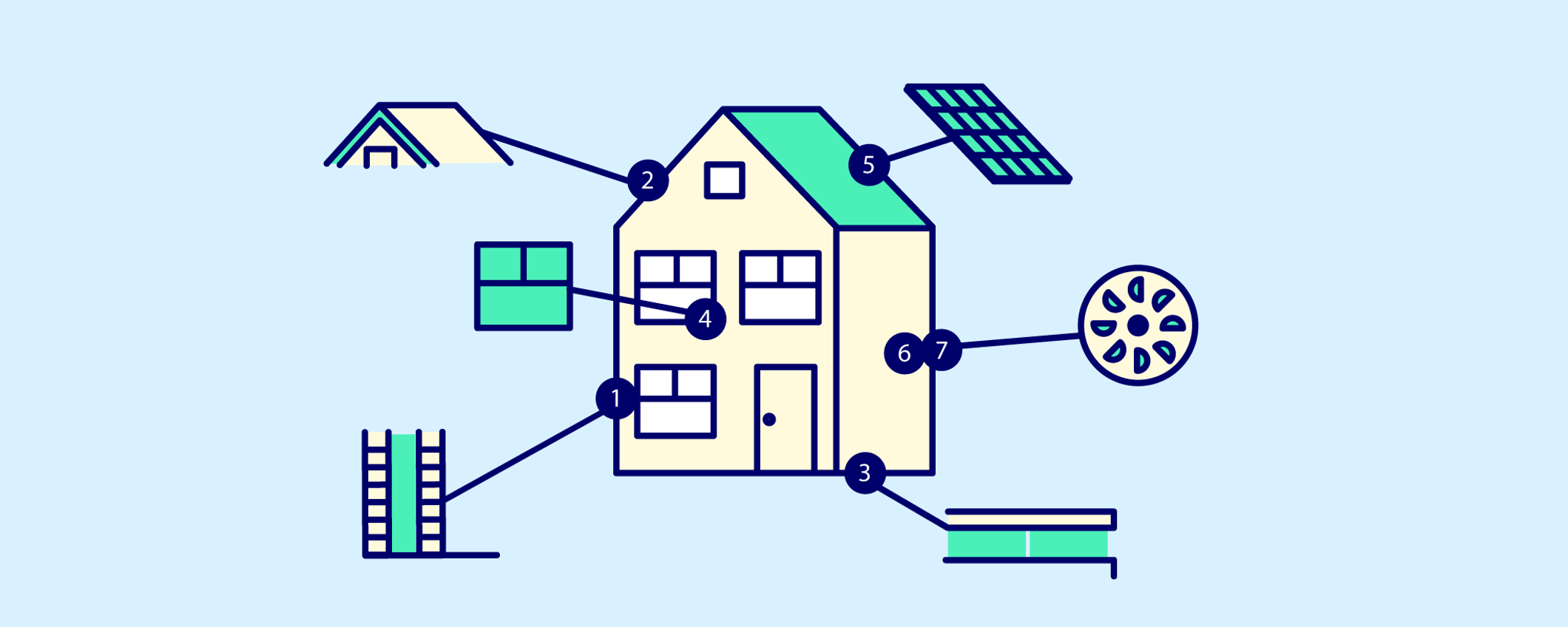 2
5
4
6
7
1
3