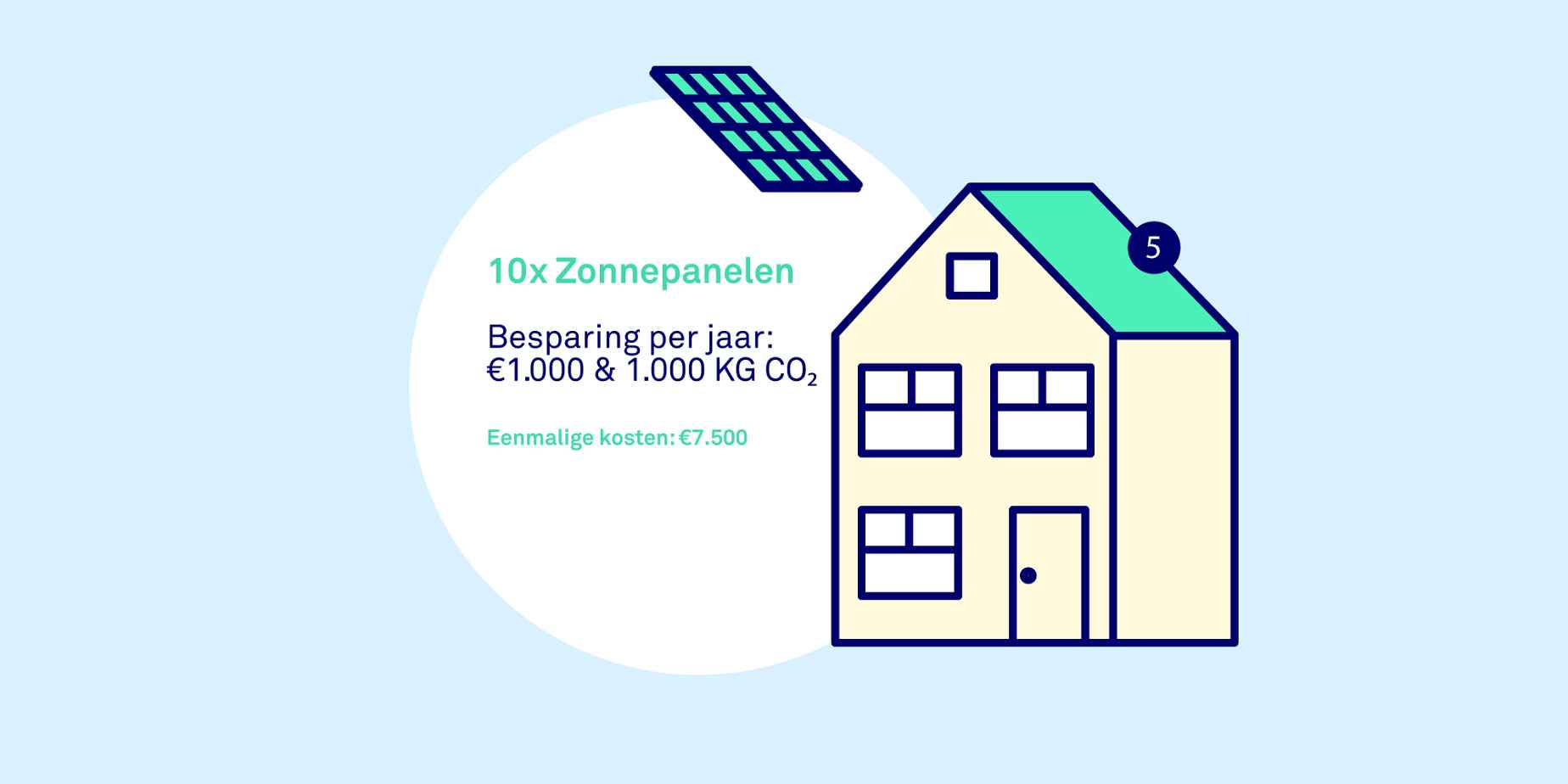 10x Zonnepanelen

Besparing per jaar:
€1.000 & 1.000 KG $CO_2$

Eenmalige kosten: €7.500

5