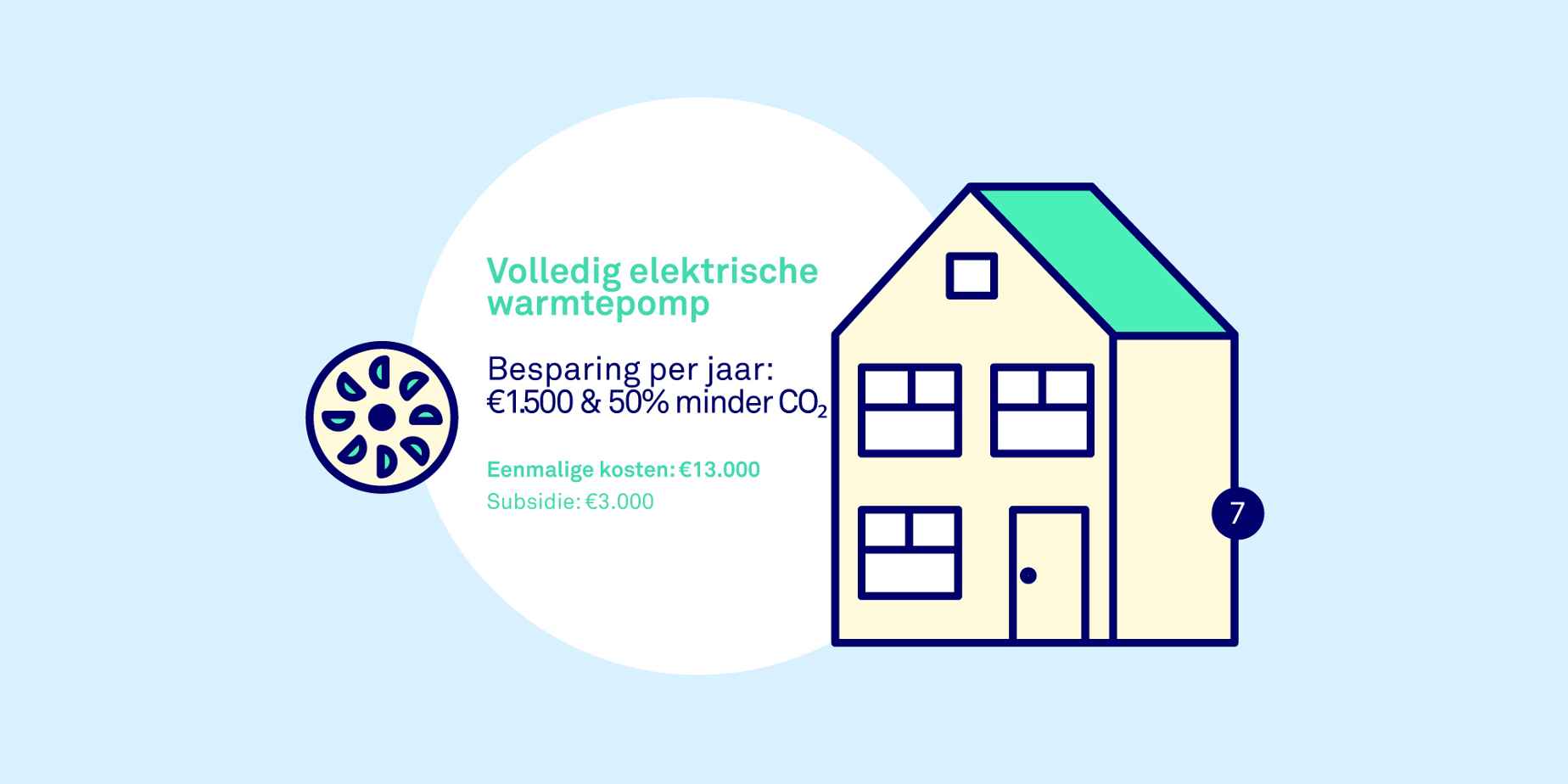 Volledig elektrische warmtepomp

Besparing per jaar: €1.500 & 50% minder $CO_2$

Eenmalige kosten: €13.000
Subsidie: €3.000

7