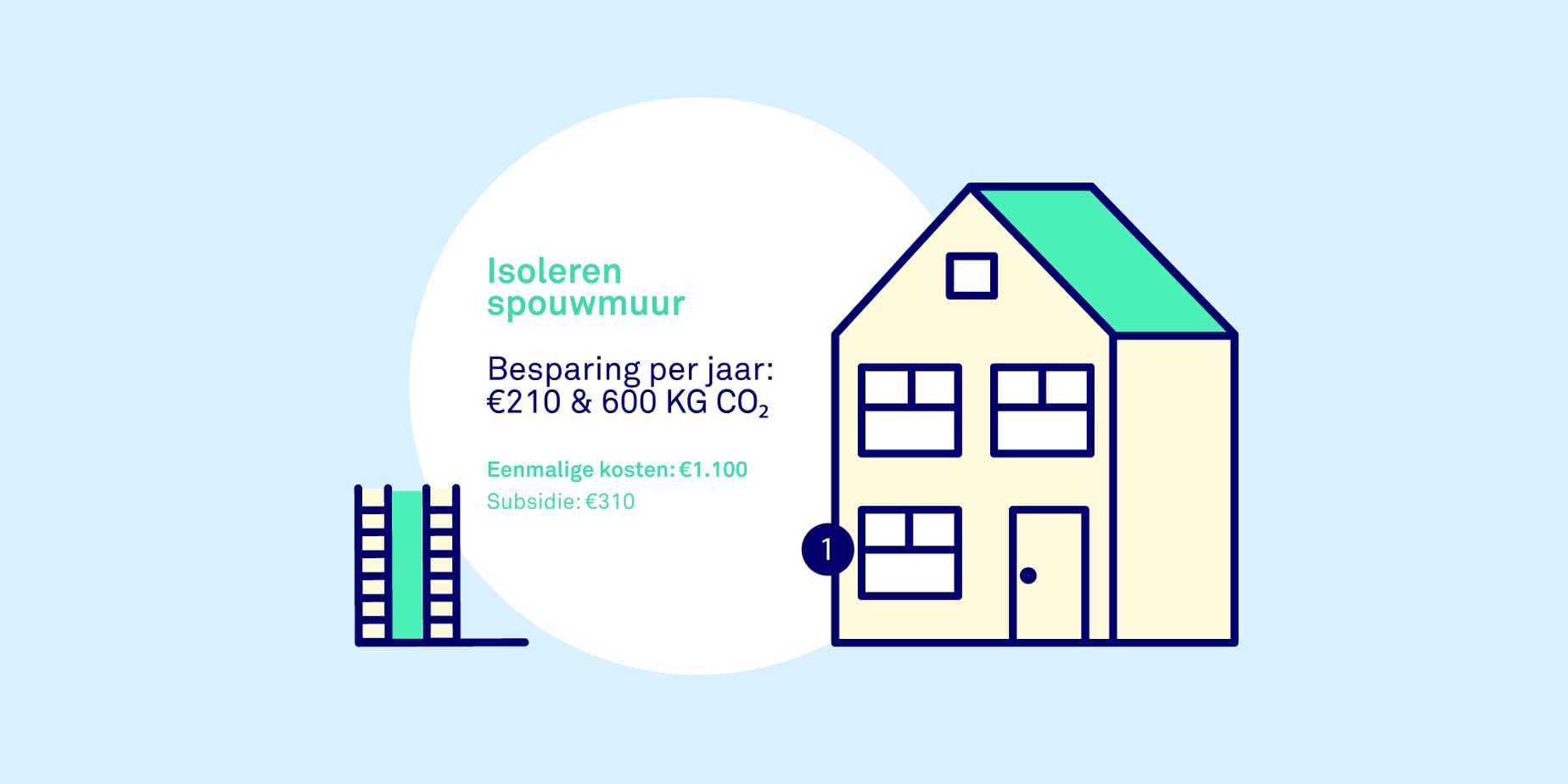 Isoleren spouwmuur

Besparing per jaar: €210 & 600 KG $CO_2$

Eenmalige kosten: €1.100
Subsidie: €310

1