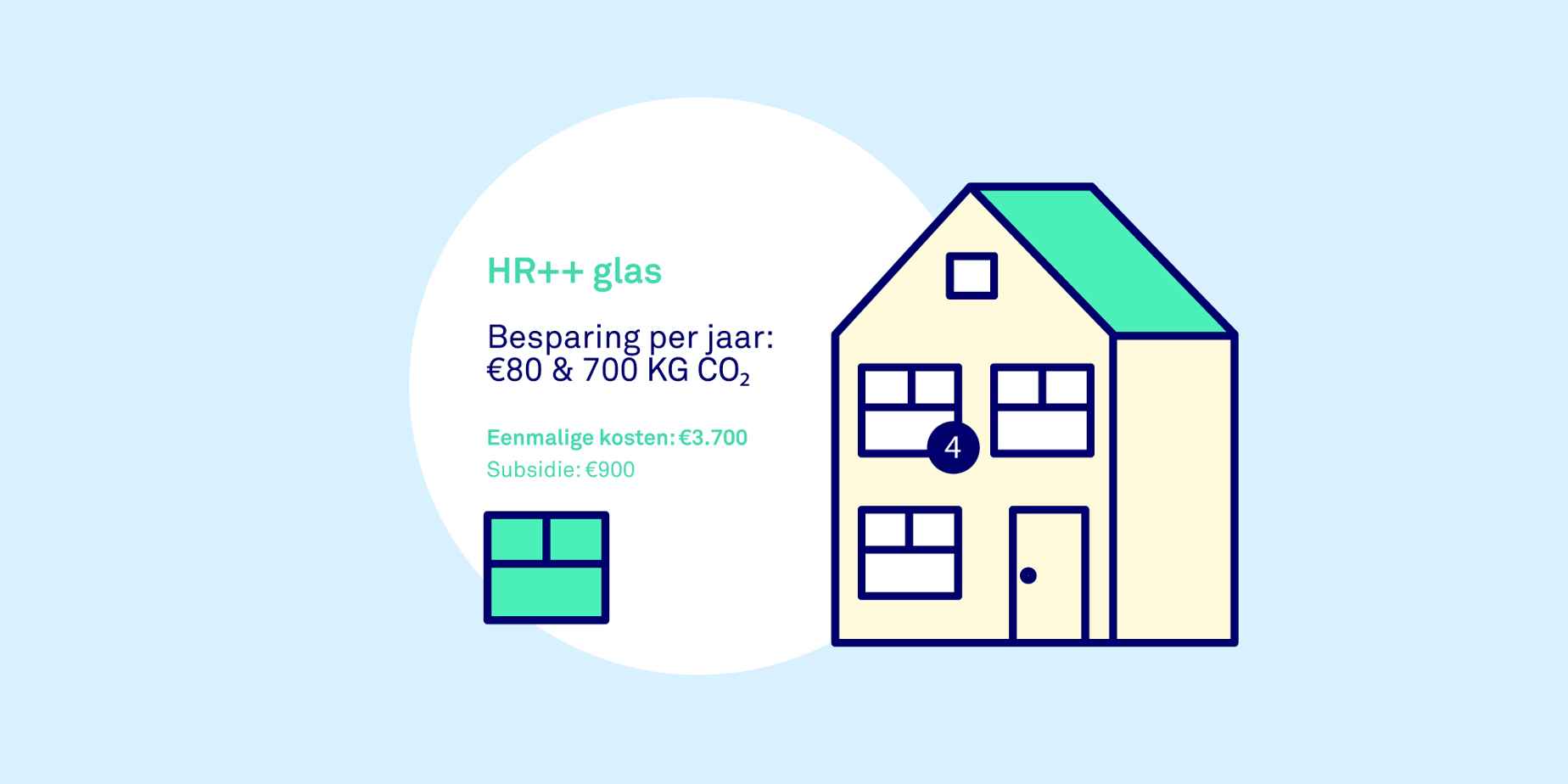 HR++ glas

Besparing per jaar:
€80 & 700 KG $CO_2$

Eenmalige kosten: €3.700
Subsidie: €900

4